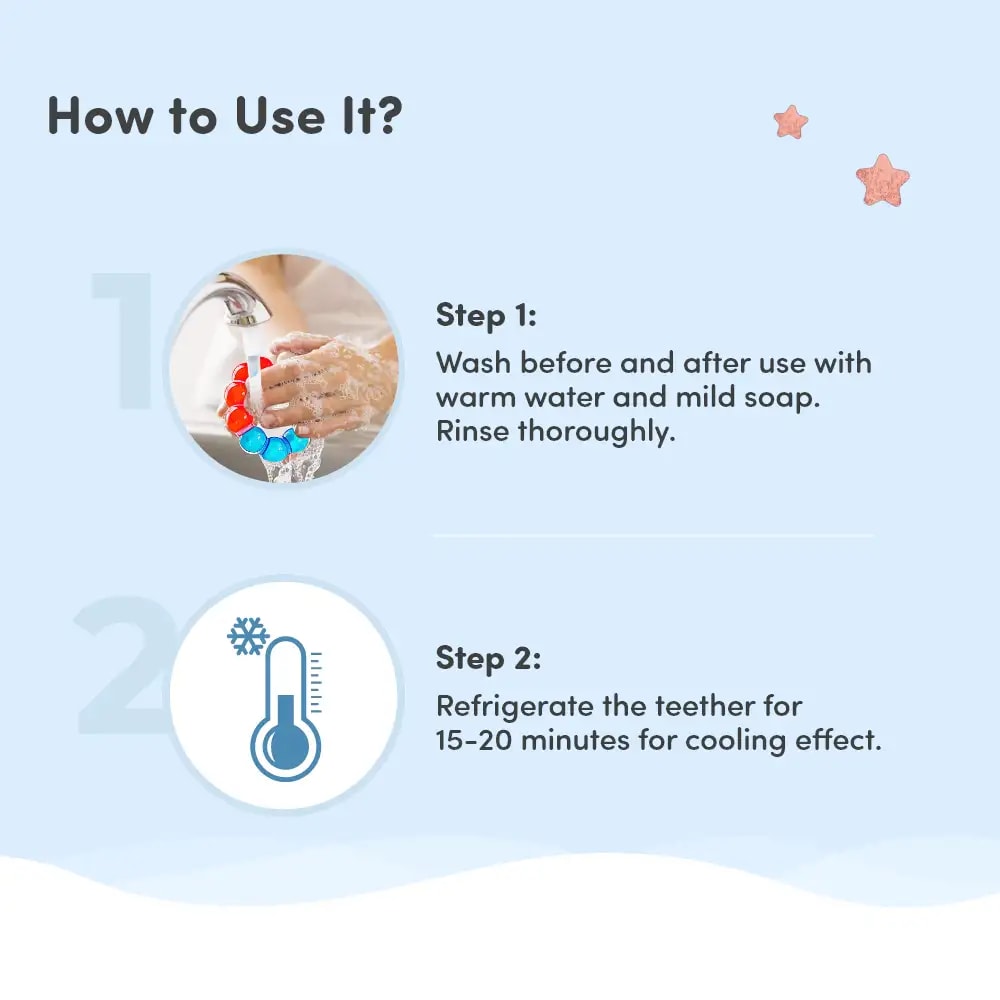 How to Use It?

1

Step 1:
Wash before and after use with warm water and mild soap. Rinse thoroughly.

2

Step 2:
Refrigerate the teether for 15-20 minutes for cooling effect.