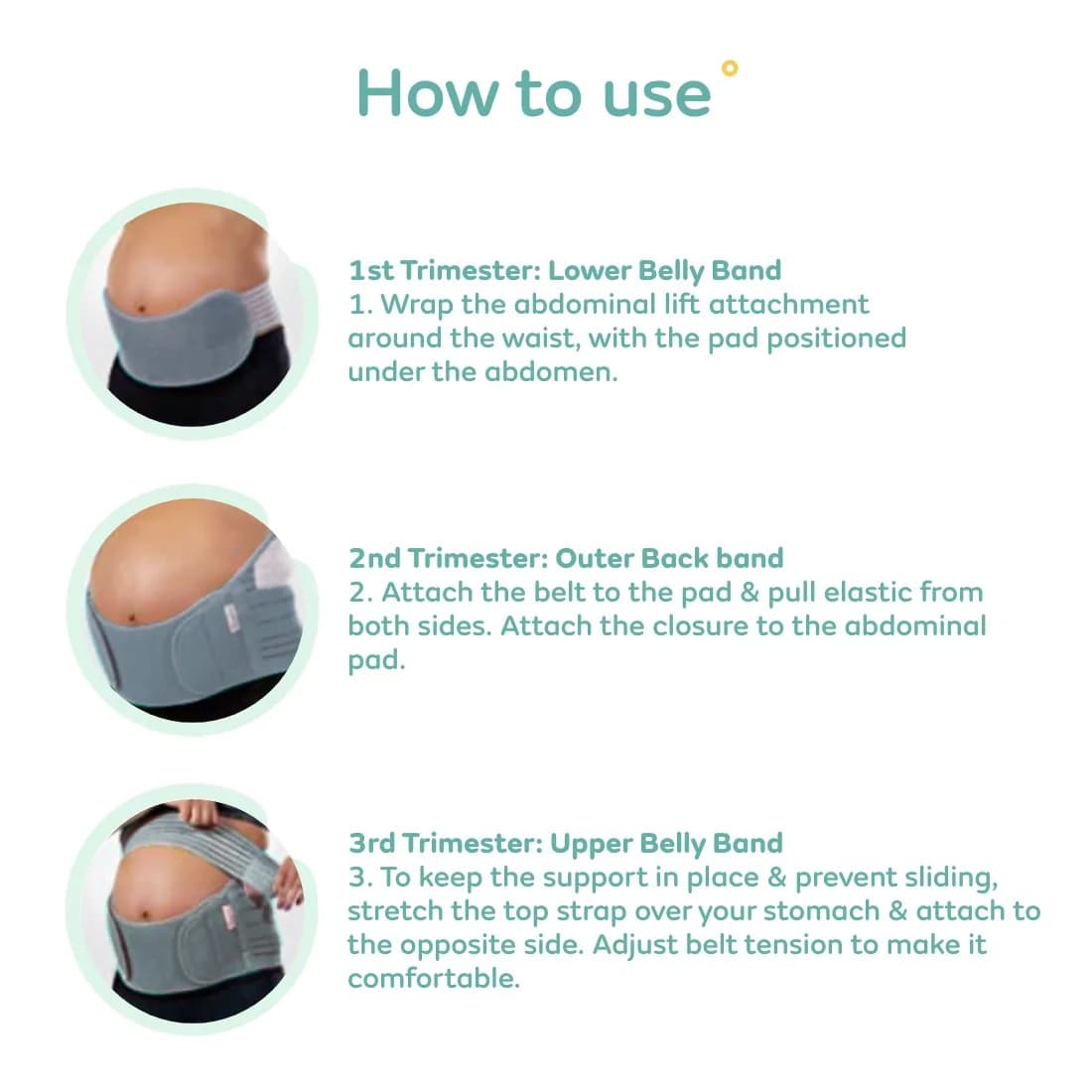 How to use

1st Trimester: Lower Belly Band
1. Wrap the abdominal lift attachment around the waist, with the pad positioned under the abdomen.

2nd Trimester: Outer Back band
2. Attach the belt to the pad & pull elastic from both sides. Attach the closure to the abdominal pad.

3rd Trimester: Upper Belly Band
3. To keep the support in place & prevent sliding, stretch the top strap over your stomach & attach to the opposite side. Adjust belt tension to make it comfortable.